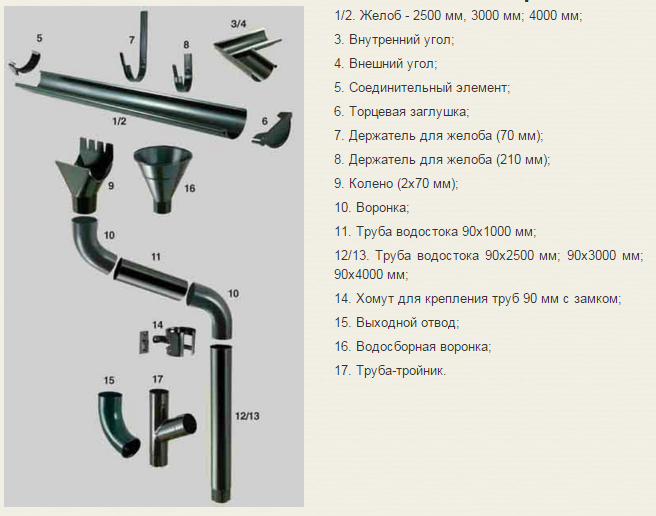 5
7
8
3/4
1/2
6
9
16
10
11
10
14
15
17
12/13

1/2. Желоб - 2500 мм, 3000 мм; 4000 мм;

3. Внутренний угол;

4. Внешний угол;

5. Соединительный элемент;

6. Торцевая заглушка;

7. Держатель для желоба (70 мм);

8. Держатель для желоба (210 мм);

9. Колено (2х70 мм);

10. Воронка;

11. Труба водостока 90х1000 мм;

12/13. Труба водостока 90х2500 мм; 90х3000 мм; 90х4000 мм;

14. Хомут для крепления труб 90 мм с замком;

15. Выходной отвод;

16. Водосборная воронка;

17. Труба-тройник.