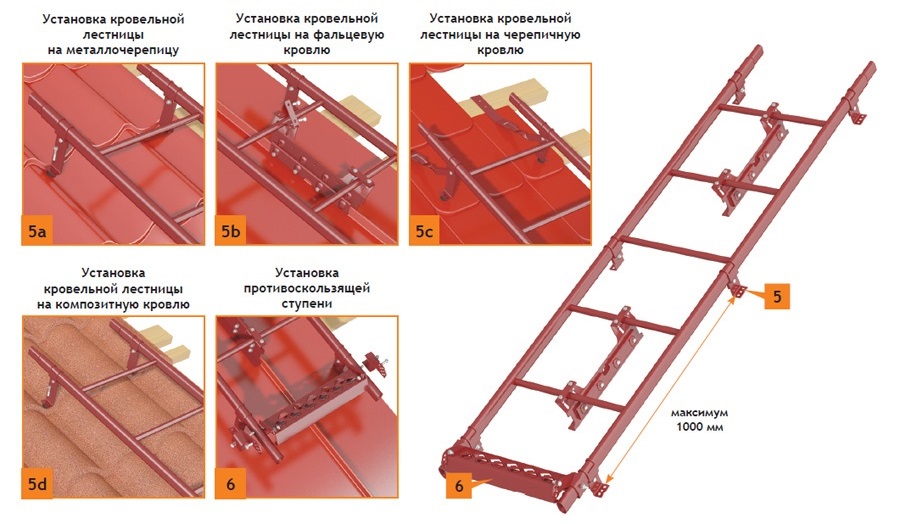 Установка кровельной лестницы на металлочерепицу

5a

Установка кровельной лестницы на фальцевую кровлю

5b

Установка кровельной лестницы на черепичную кровлю

5c

Установка кровельной лестницы на композитную кровлю

5d

Установка противоскользящей ступени

6

5

максимум 1000 мм

6